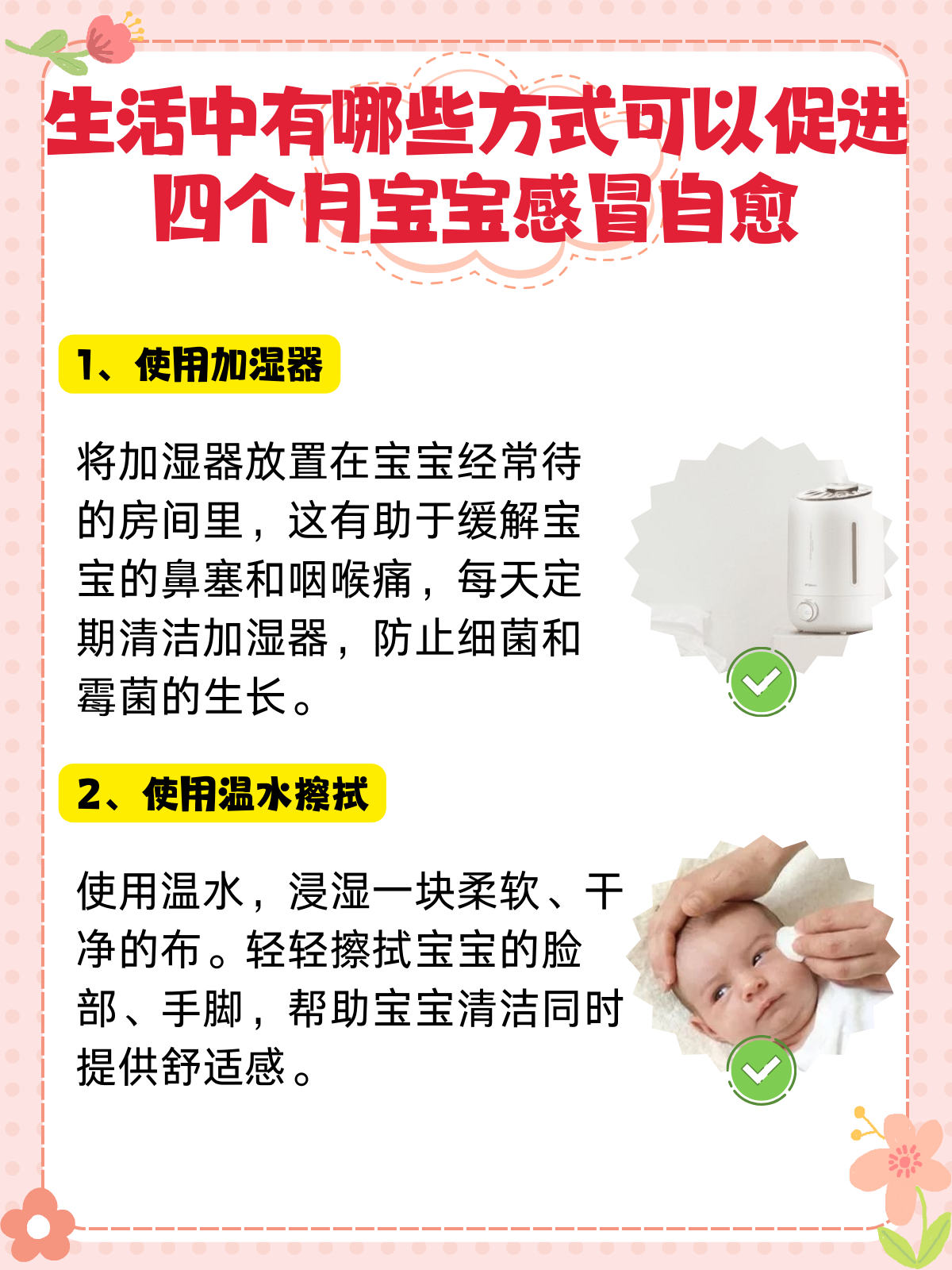 生活中有哪些方式可以促进四个月宝宝感冒自愈

1、使用加湿器

将加湿器放置在宝宝经常待的房间里，这有助于缓解宝宝的鼻塞和咽喉痛，每天定期清洁加湿器，防止细菌和霉菌的生长。

2、使用温水擦拭

使用温水，浸湿一块柔软、干净的布。轻轻擦拭宝宝的脸部、手脚，帮助宝宝清洁同时提供舒适感。